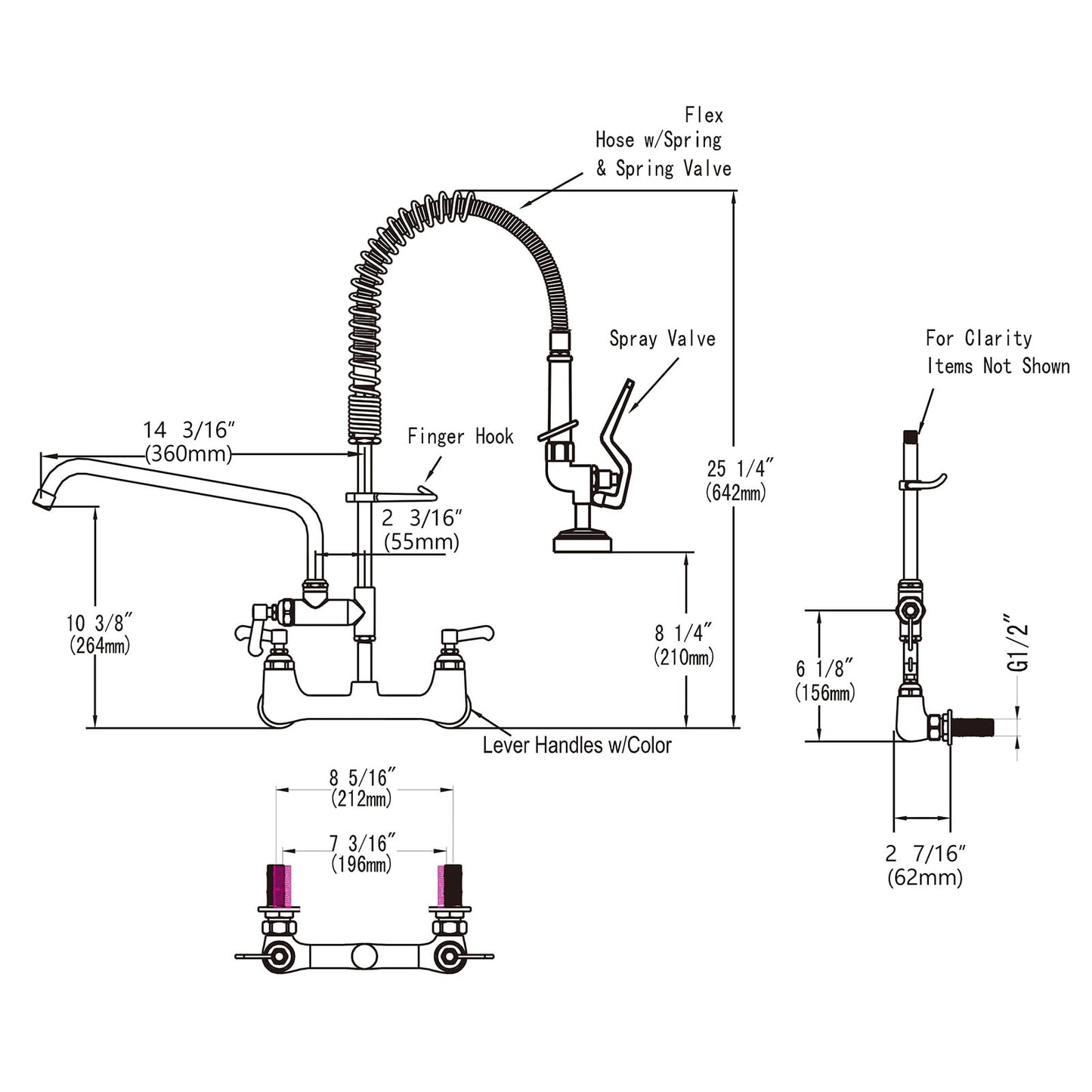 Flex
Hose w/Spring
& Spring Valve

Spray Valve

For Clarity
Items Not Shown

14 3/16″
(360mm)

Finger Hook

2 3/16″
(55mm)

25 1/4″
(642mm)

10 3/8″
(264mm)

8 1/4″
(210mm)

6 1/8″
(156mm)

G1/2″

Lever Handles w/Color

8 5/16″
(212mm)

7 3/16″
(196mm)

2 7/16″
(62mm)